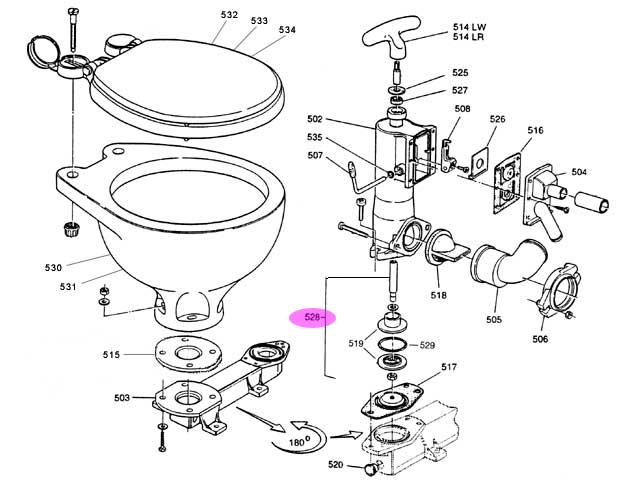 532
533
534
514 LW
514 LR
525
527
502
508
526
516
535
507
504
530
531
518
505
506
528
519
529
515
517
503
180°
520