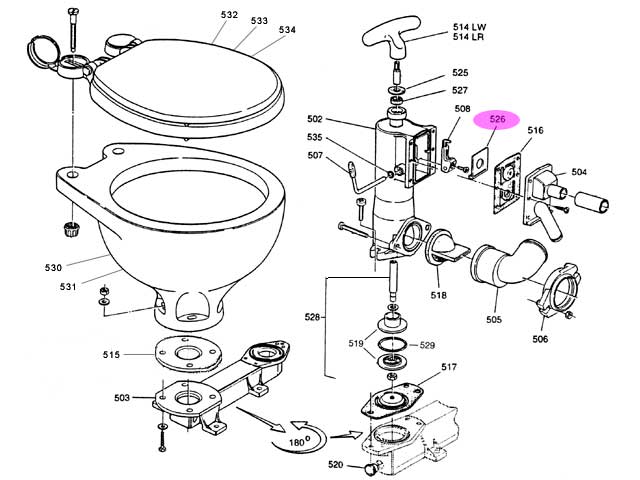 532
533
534
514 LW
514 LR
525
527
508
526
516
502
535
507
504
530
531
518
505
506
528
519
529
515
517
503
180°
520