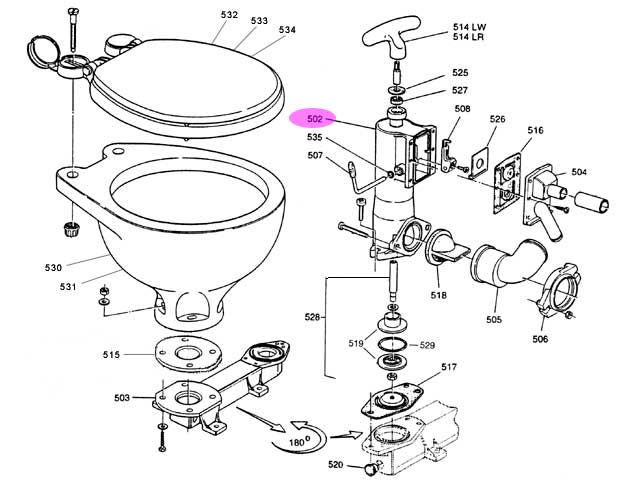 532
533
534
514 LW
514 LR
525
527
502
508
526
516
535
507
504
530
531
518
505
506
528
519
529
515
517
503
180°
520